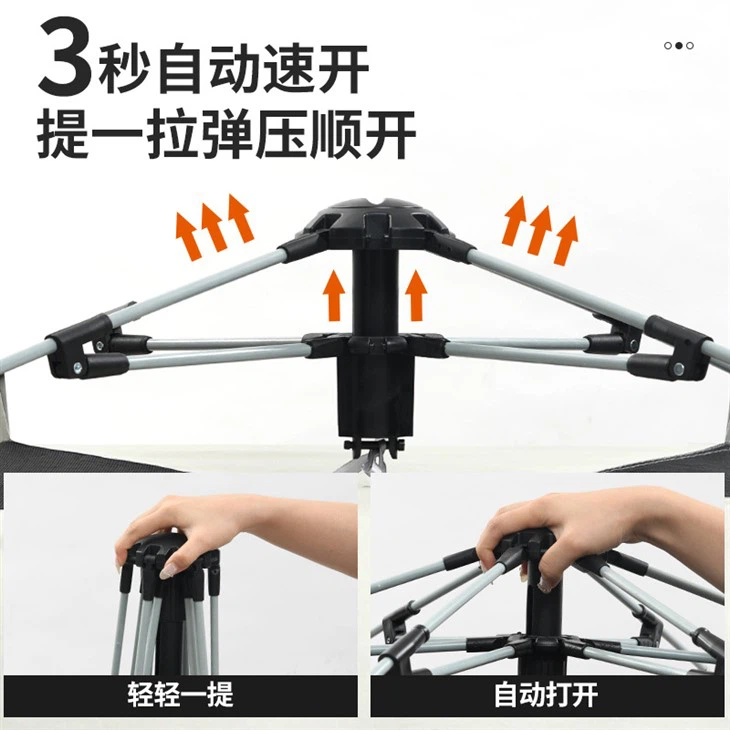 3秒自动速开
提一拉弹压顺开

轻轻一提

自动打开